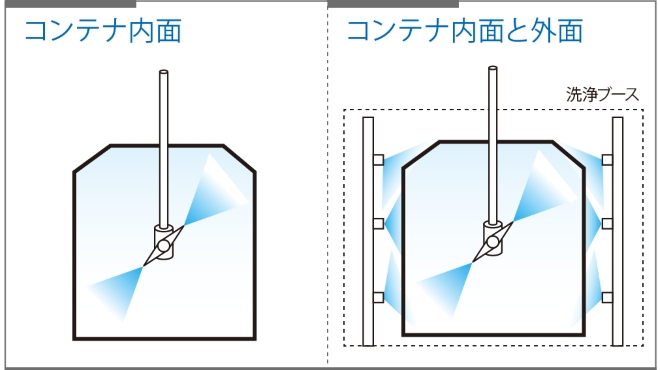 コンテナ内面

コンテナ内面と外面

洗浄ブース