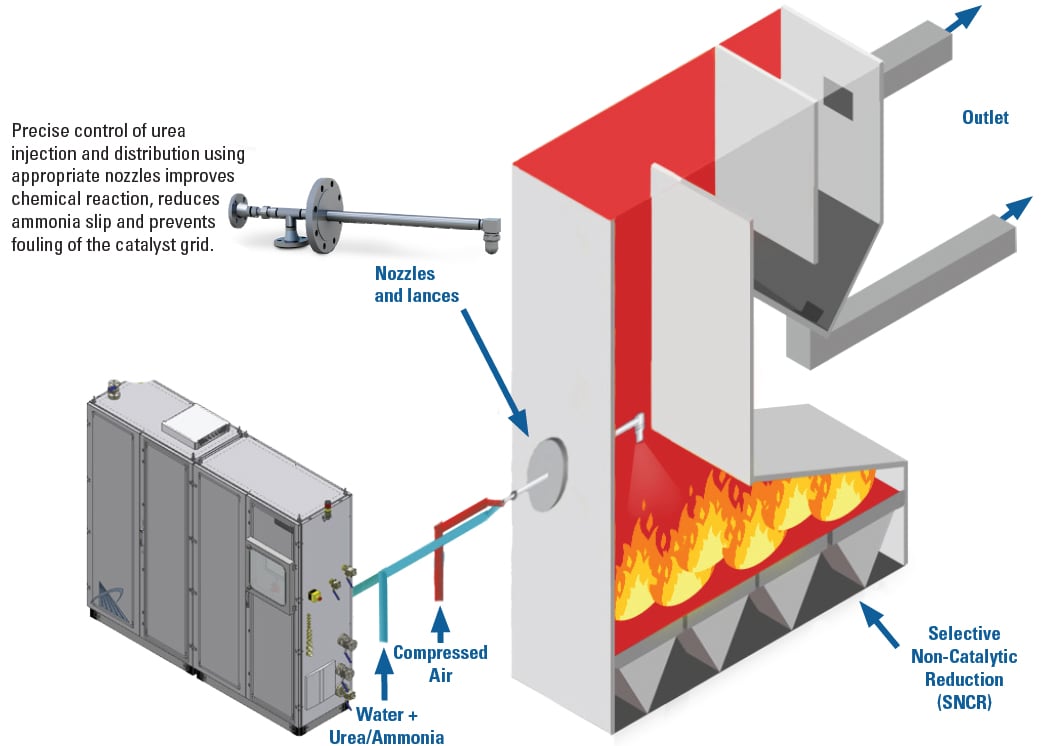 Precise control of urea injection and distribution using appropriate nozzles improves chemical reaction, reduces ammonia slip and prevents fouling of the catalyst grid.

Outlet

Nozzles and lances

Compressed Air

Water + Urea/Ammonia

Selective Non-Catalytic Reduction (SNCR)