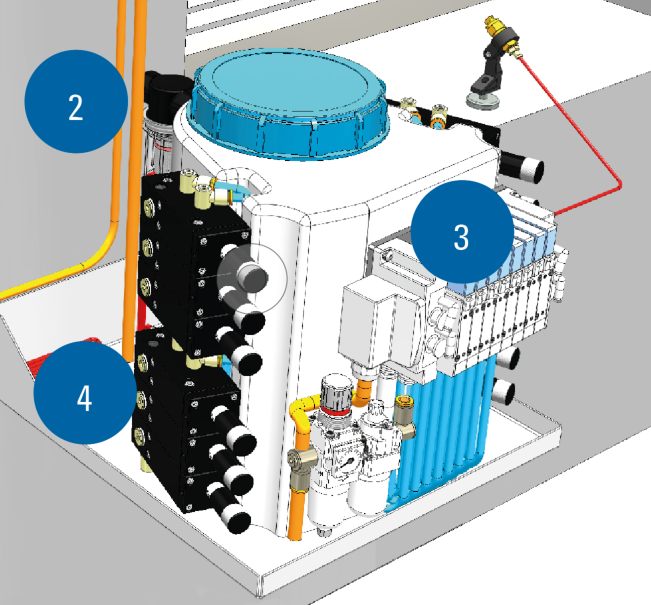 2

3

4