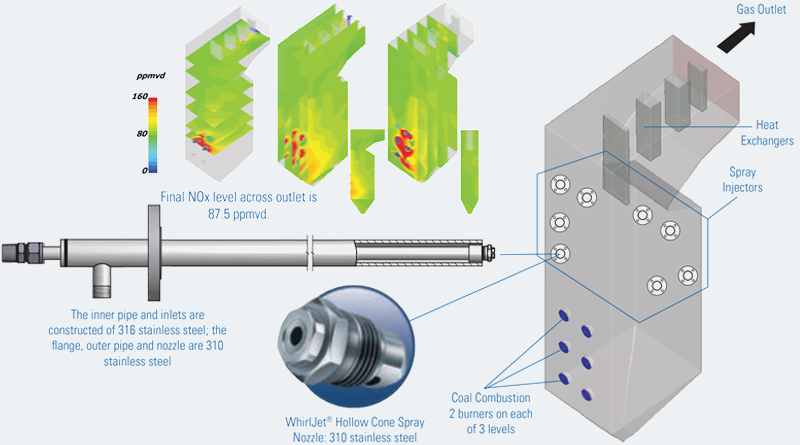 Gas Outlet

ppmvd
160
80
0

Heat Exchangers

Spray Injectors

Final NOx level across outlet is 87.5 ppmvd.

The inner pipe and inlets are constructed of 316 stainless steel; the flange, outer pipe and nozzle are 310 stainless steel

WhirlJet® Hollow Cone Spray Nozzle: 310 stainless steel

Coal Combustion 2 burners on each of 3 levels