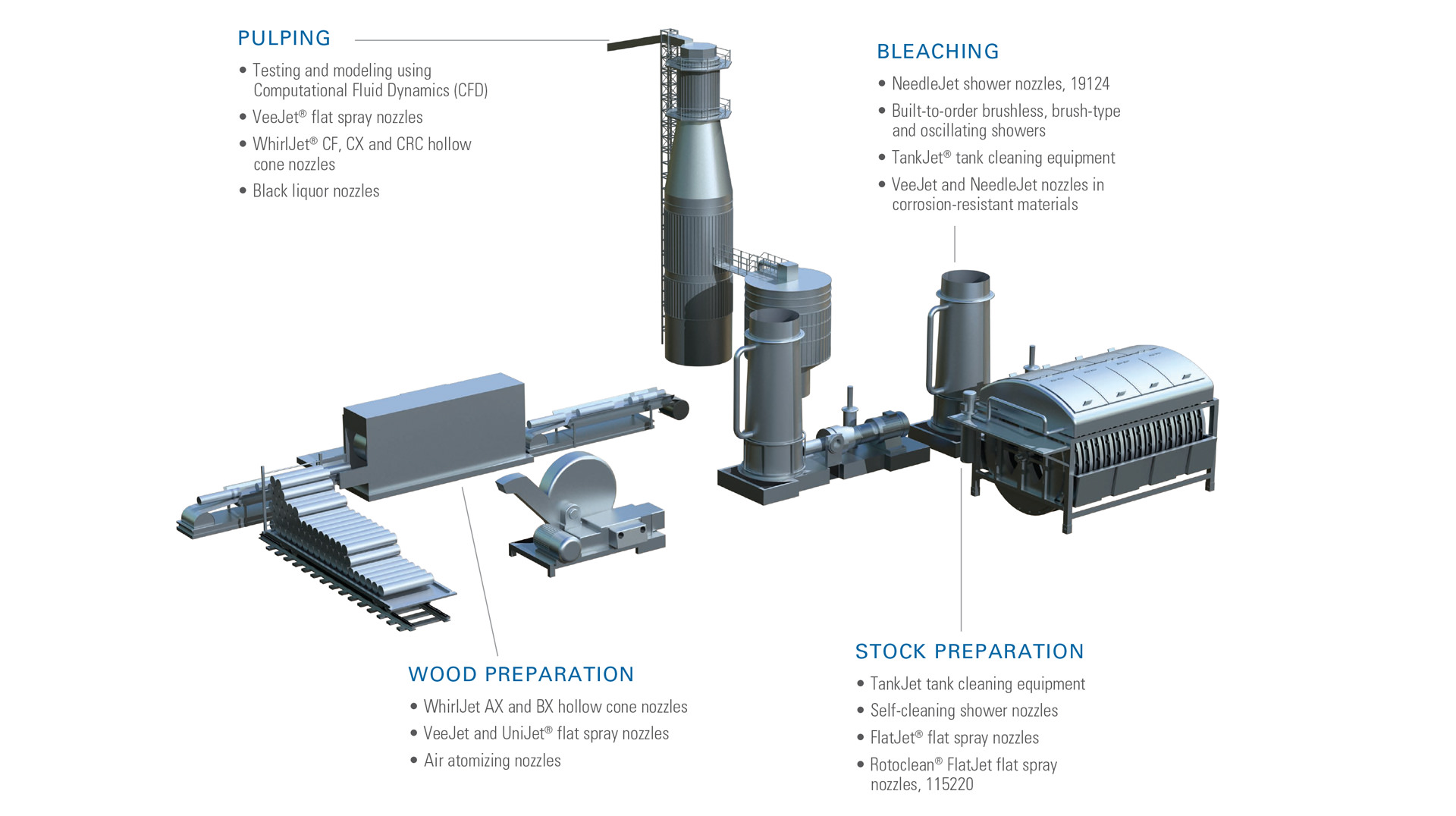 PULPING

• Testing and modeling using Computational Fluid Dynamics (CFD)
• VeeJet® flat spray nozzles
• WhirlJet® CF, CX and CRC hollow cone nozzles
• Black liquor nozzles

BLEACHING

• NeedleJet shower nozzles, 19124
• Built-to-order brushless, brush-type and oscillating showers
• TankJet® tank cleaning equipment
• VeeJet and NeedleJet nozzles in corrosion-resistant materials

WOOD PREPARATION

• WhirlJet AX and BX hollow cone nozzles
• VeeJet and UniJet® flat spray nozzles
• Air atomizing nozzles

STOCK PREPARATION

• TankJet tank cleaning equipment
• Self-cleaning shower nozzles
• FlatJet® flat spray nozzles
• Rotoclean® FlatJet flat spray nozzles, 115220